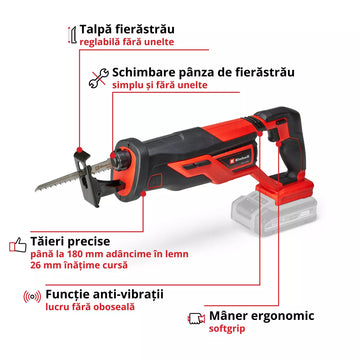 Talpă fierăstrău
reglabilă fără unelte

Schimbare pânza de fierăstrău
simplu și fără unelte

Einhell

Tăieri precise
până la 180 mm adâncime în lemn
26 mm înăţime cursă

Funcție anti-vibrații
lucru fără oboseală

Mâner ergonomic
softgrip